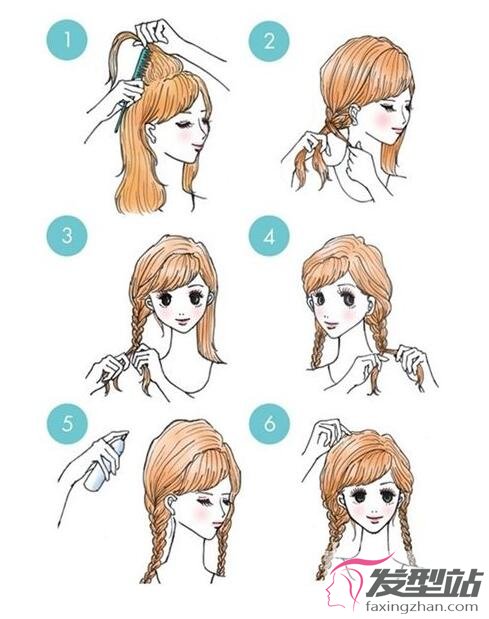 1

2

3

4

5

6

发型站
faxingzhan.com