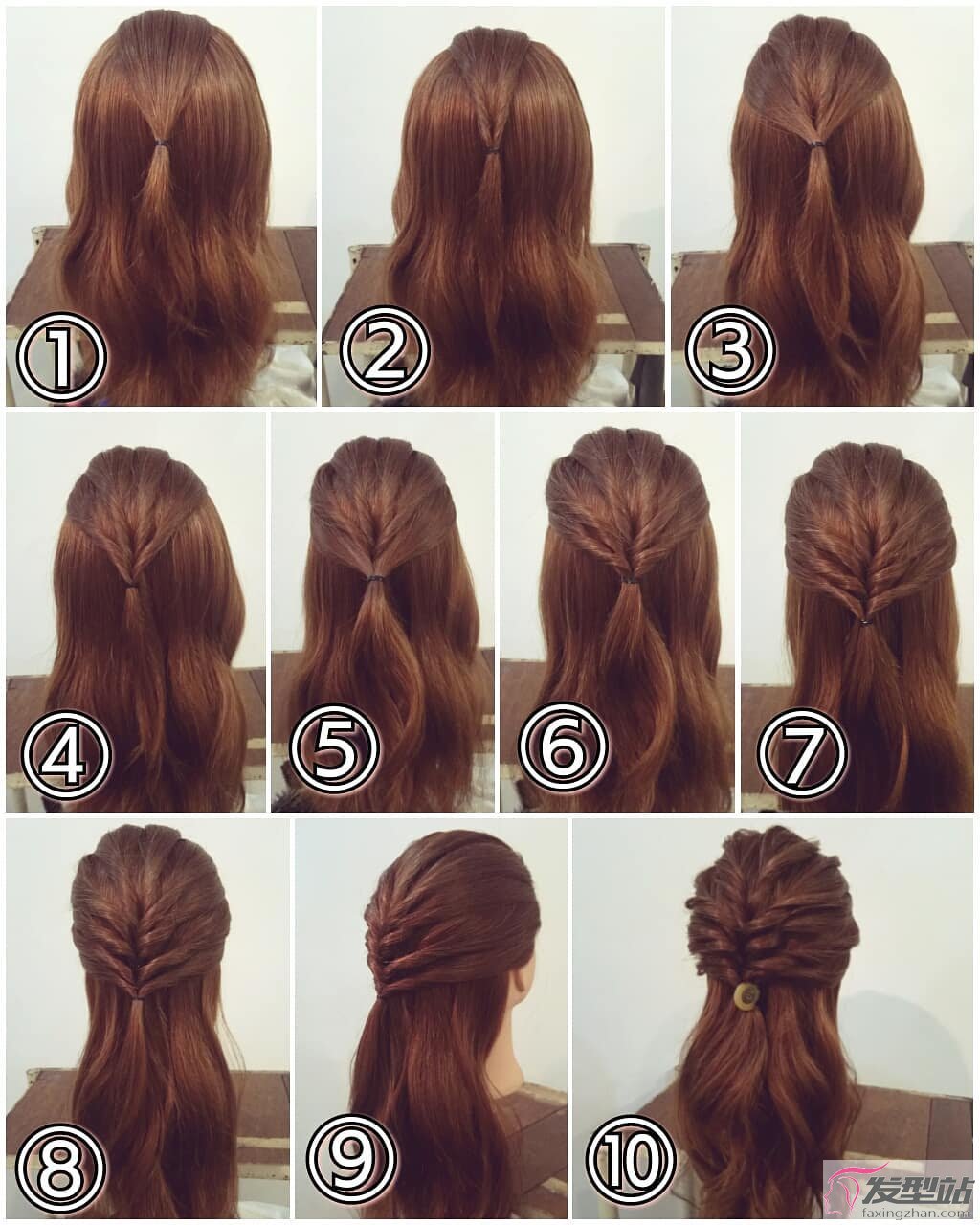 ①
②
③
④
⑤
⑥
⑦
⑧
⑨
⑩
发型站
faxingzhan.com