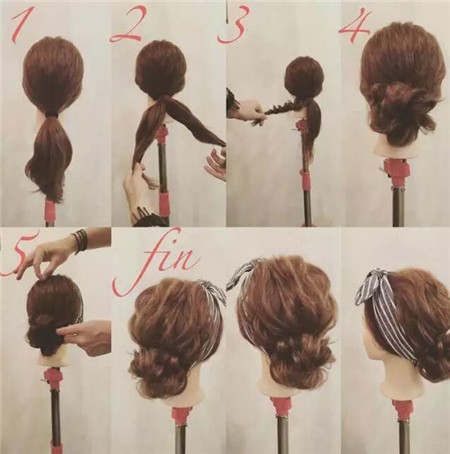 1
2
3
4
5
fin