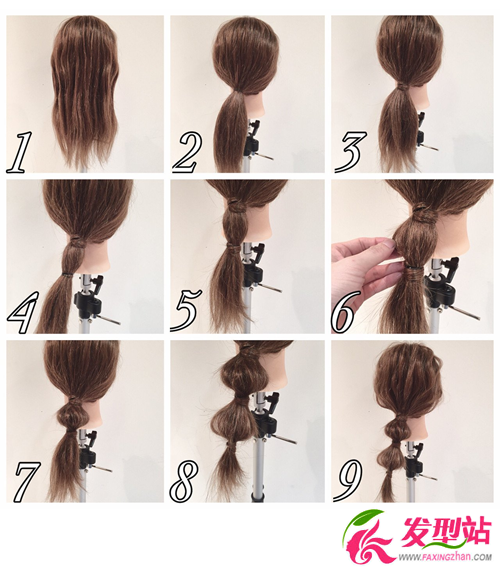 1
2
3
4
5
6
7
8
9

发型站
WWW.FAXINGZHAN.COM